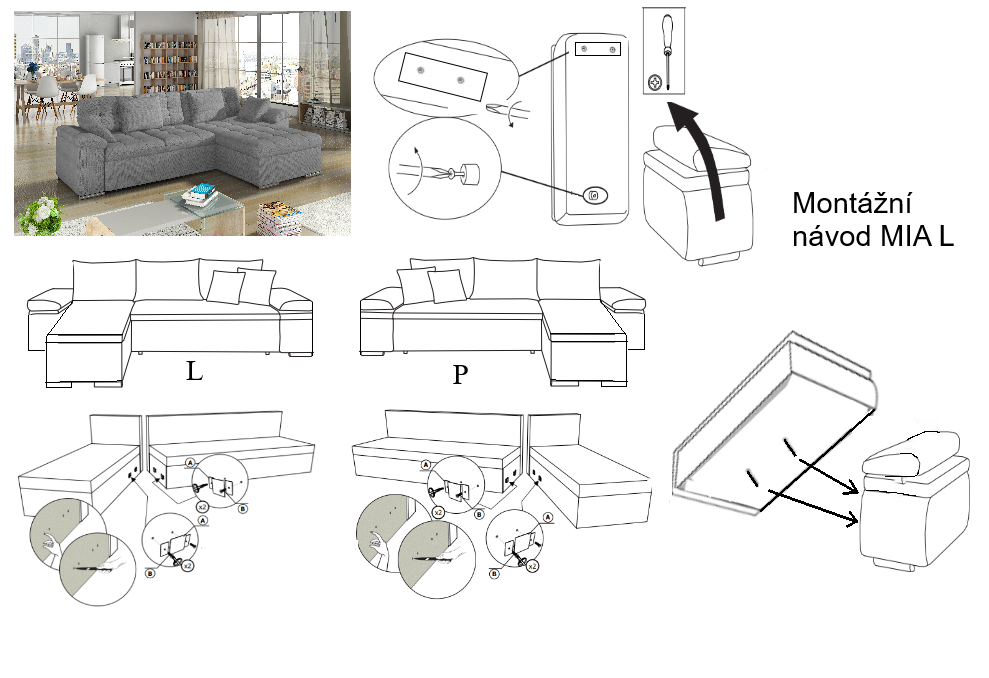 Montážní návod MIA L

L

P

A
x2
B
A
x2
B

A
x2
B
A
x2
B